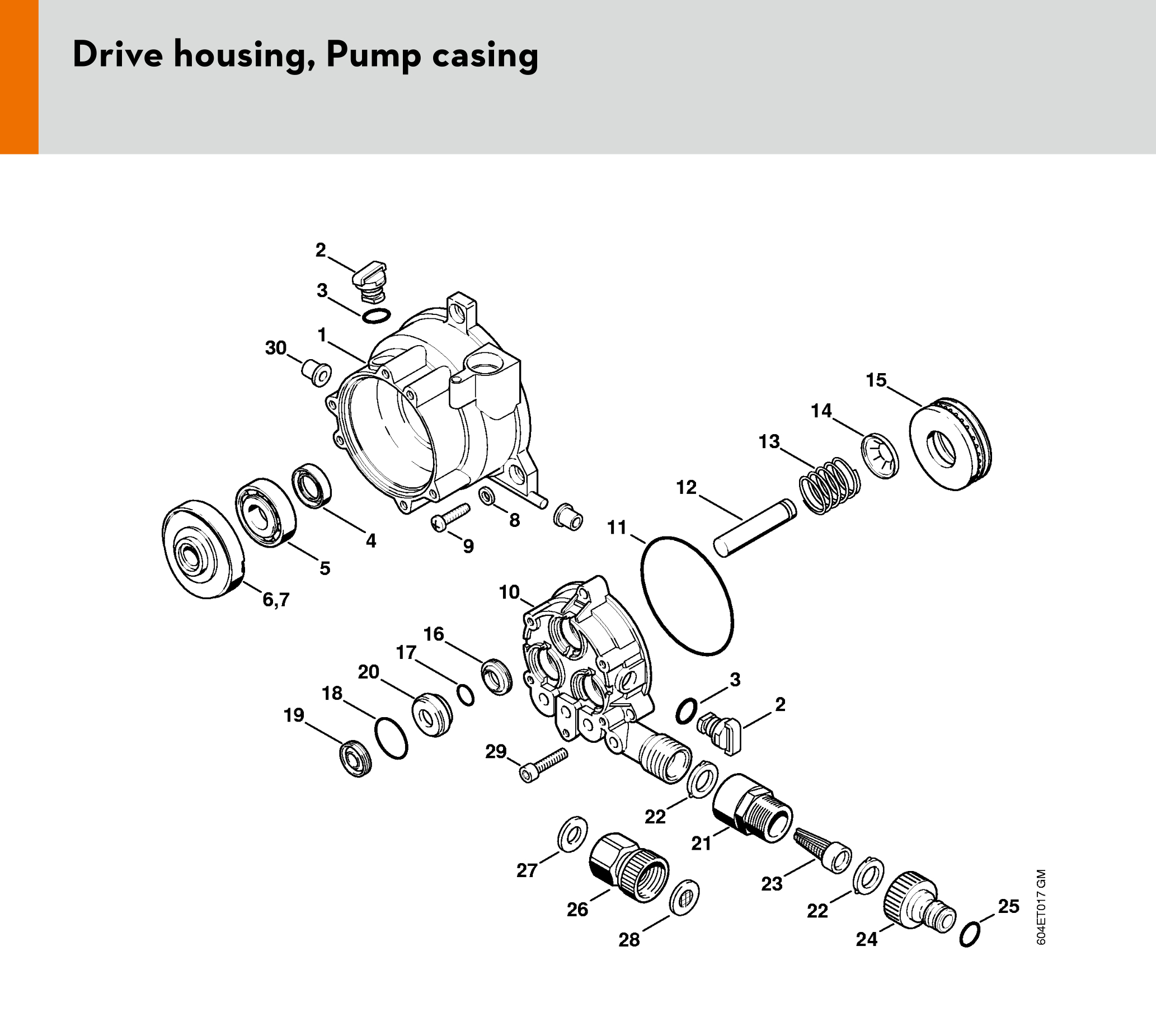 Drive housing, Pump casing

2
3
1
30
15
14
13
12
11
4
5
6,7
8
9
10
16
17
20
18
19
3
2
29
22
21
27
26
28
23
22
24
25

604ET017 GM